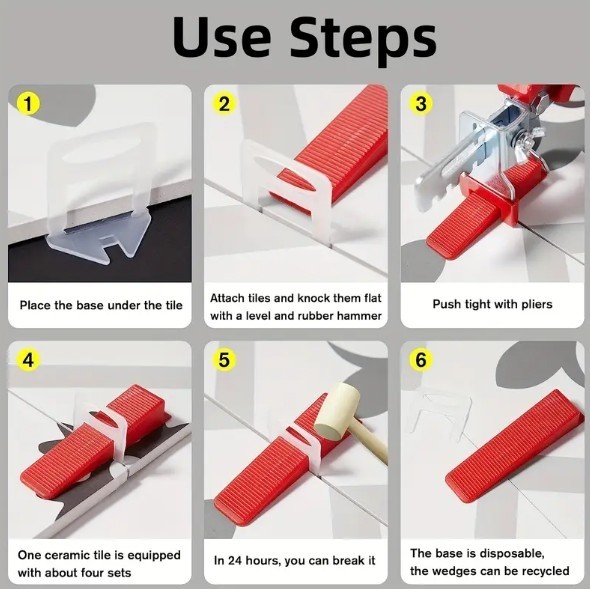 Use Steps

1

Place the base under the tile

2

Attach tiles and knock them flat with a level and rubber hammer

3

Push tight with pliers

4

One ceramic tile is equipped with about four sets

5

In 24 hours, you can break it

6

The base is disposable, the wedges can be recycled