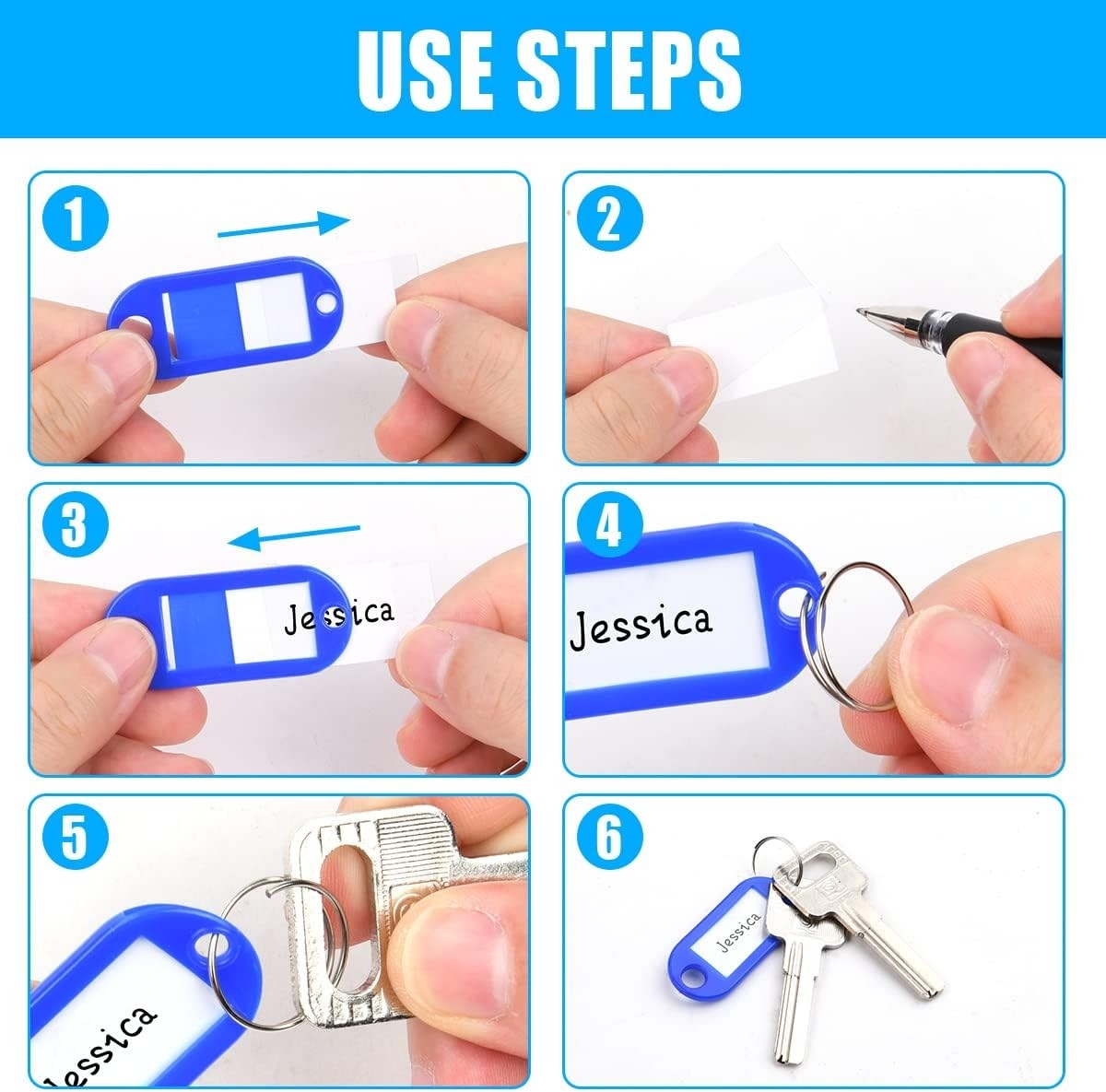 USE STEPS

1

2

3

Jessica

4

Jessica

5

Jessica

6

Jessica