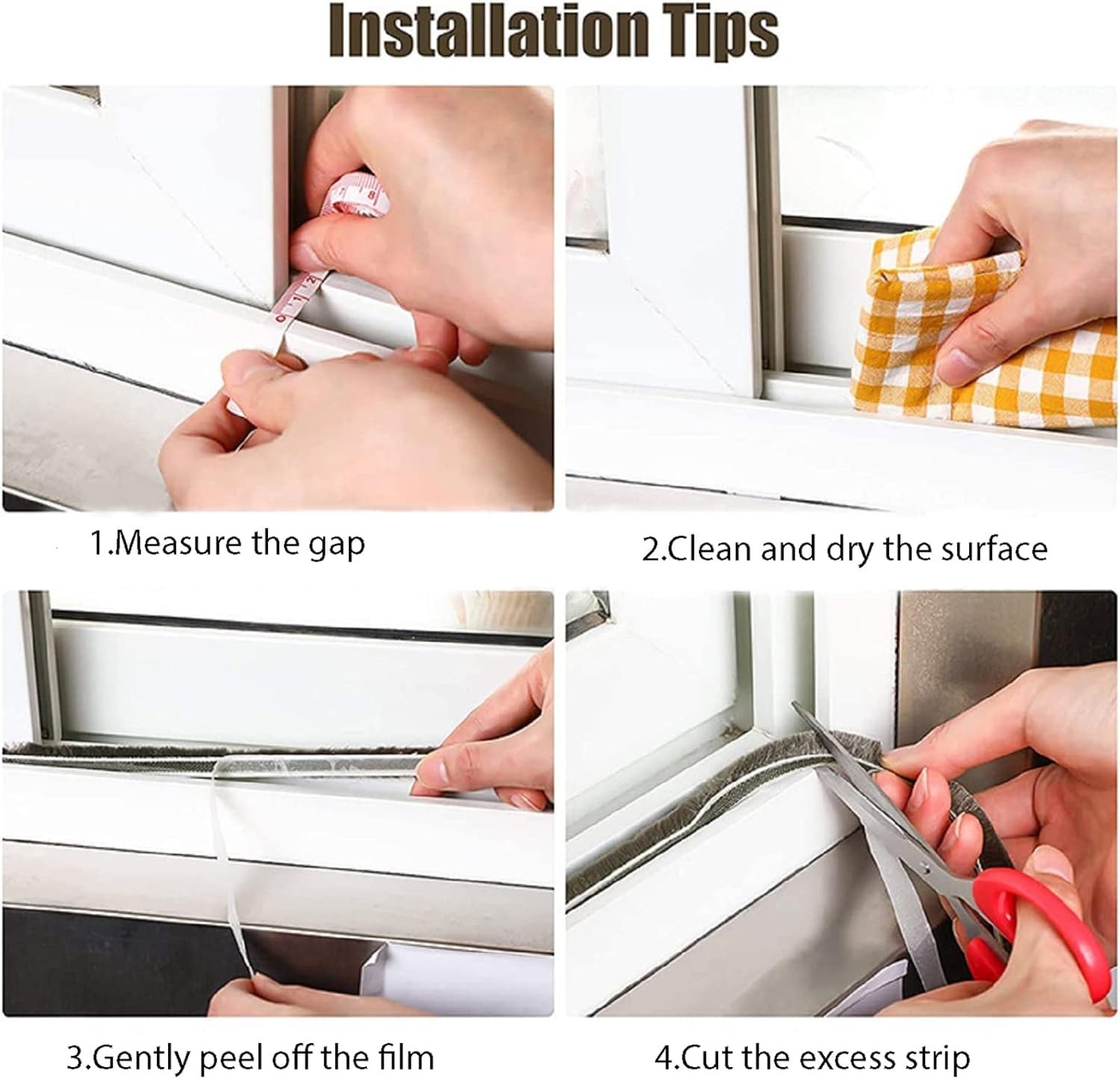 Installation Tips

1.Measure the gap

2.Clean and dry the surface

3.Gently peel off the film

4.Cut the excess strip