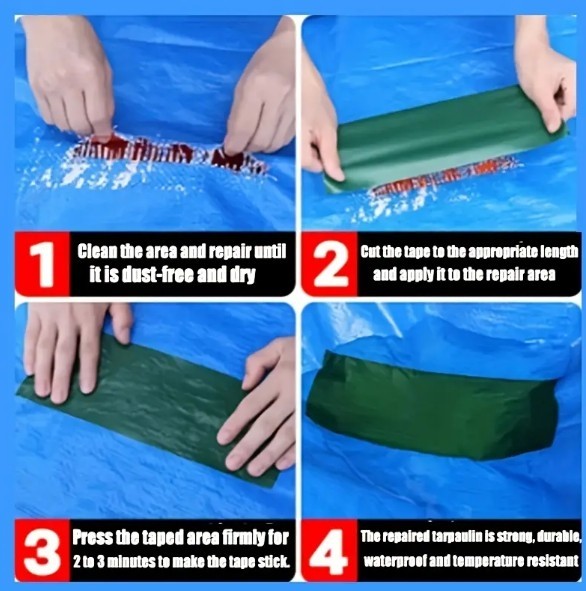 1 Clean the area and repair until it is dust-free and dry

2 Cut the tape to the appropriate length and apply it to the repair area

3 Press the taped area firmly for 2 to 3 minutes to make the tape stick.

4 The repaired tarpaulin is strong, durable, waterproof and temperature resistant